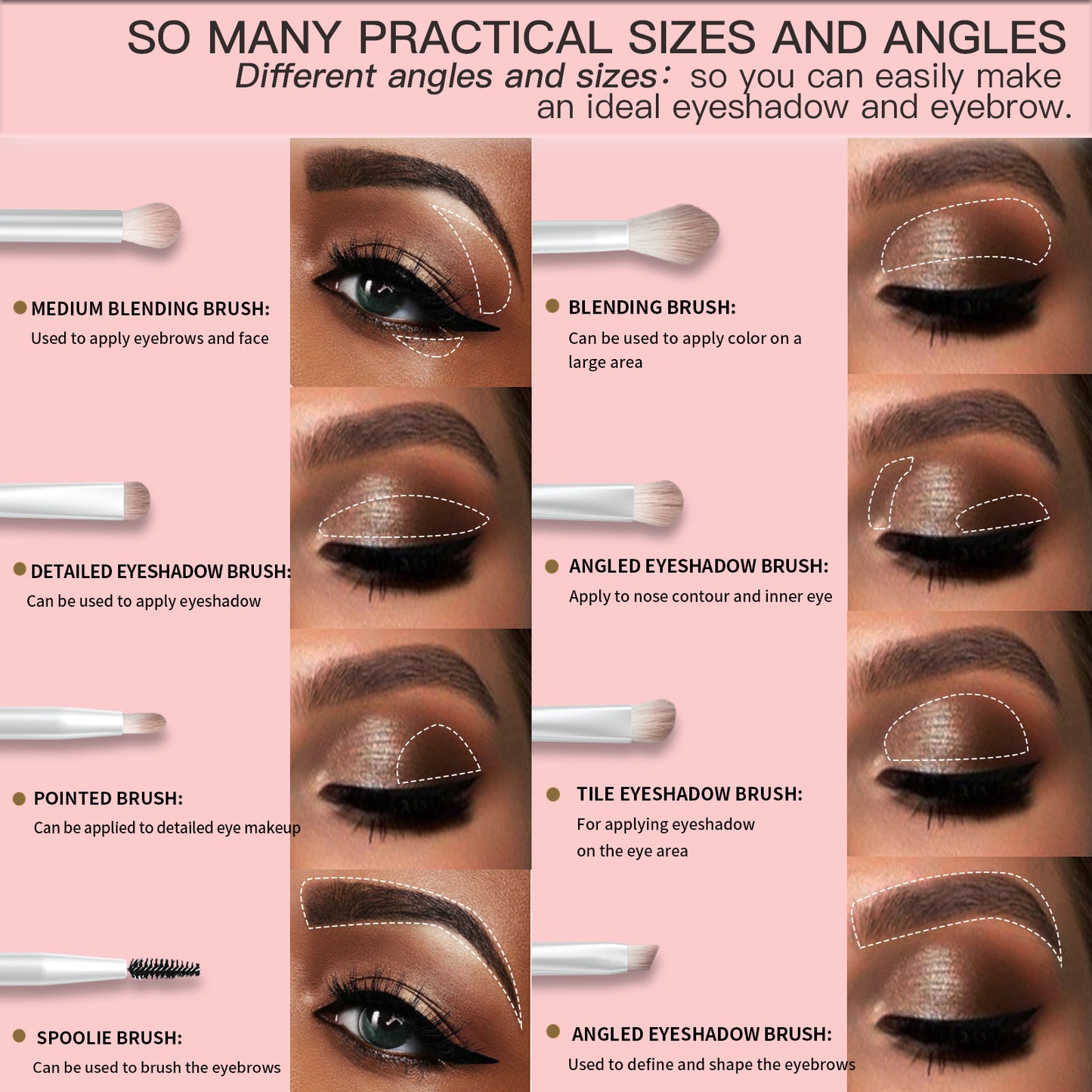 SO MANY PRACTICAL SIZES AND ANGLES
Different angles and sizes: so you can easily make an ideal eyeshadow and eyebrow.

MEDIUM BLENDING BRUSH:
Used to apply eyebrows and face

DETAILED EYESHADOW BRUSH:
Can be used to apply eyeshadow

POINTED BRUSH:
Can be applied to detailed eye makeup

SPOOLIE BRUSH:
Can be used to brush the eyebrows

BLENDING BRUSH:
Can be used to apply color on a large area

ANGLED EYESHADOW BRUSH:
Apply to nose contour and inner eye

TILE EYESHADOW BRUSH:
For applying eyeshadow on the eye area

ANGLED EYESHADOW BRUSH:
Used to define and shape the eyebrows